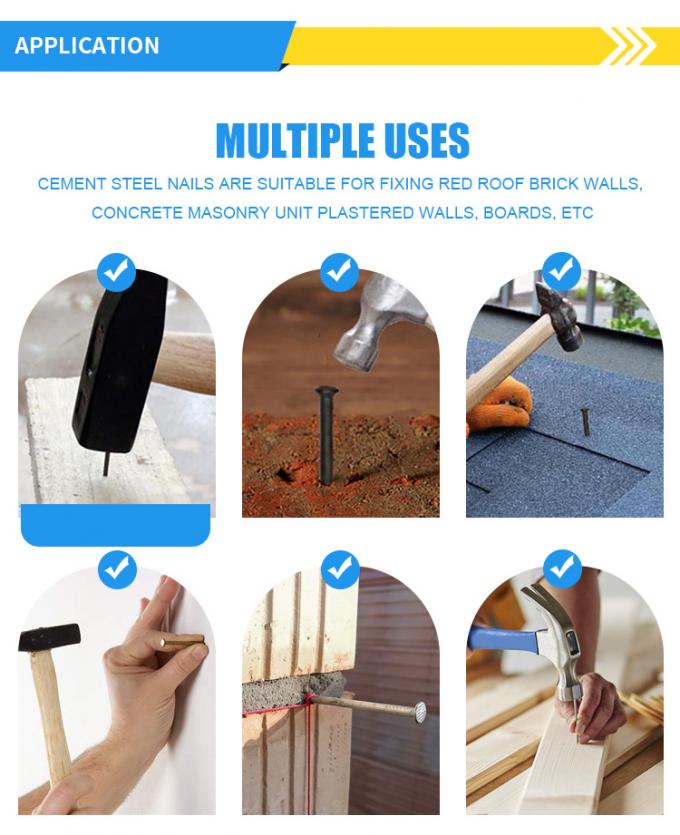 APPLICATION

MULTIPLE USES

CEMENT STEEL NAILS ARE SUITABLE FOR FIXING RED ROOF BRICK WALLS, CONCRETE MASONRY UNIT PLASTERED WALLS, BOARDS, ETC